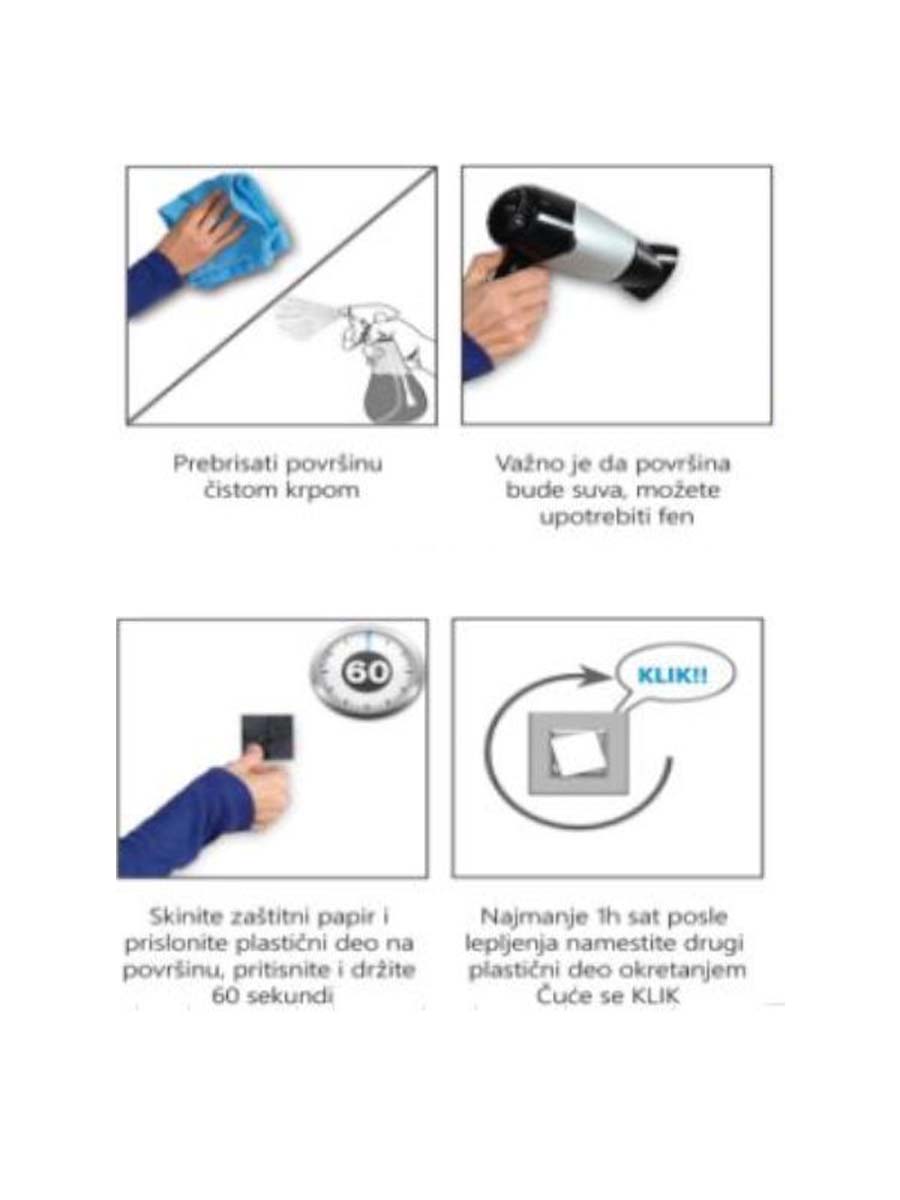 Prebrisati površinu čistom krpom

Važno je da površina bude suva, možete upotrebiti fen

60

Skinite zaštitni papir i prislonite plastični deo na površinu, pritisnite i držite 60 sekundi

KLIK!!

Najmanje 1h sat posle lepljenja namestite drugi plastični deo okretanjem Čuće se KLIK