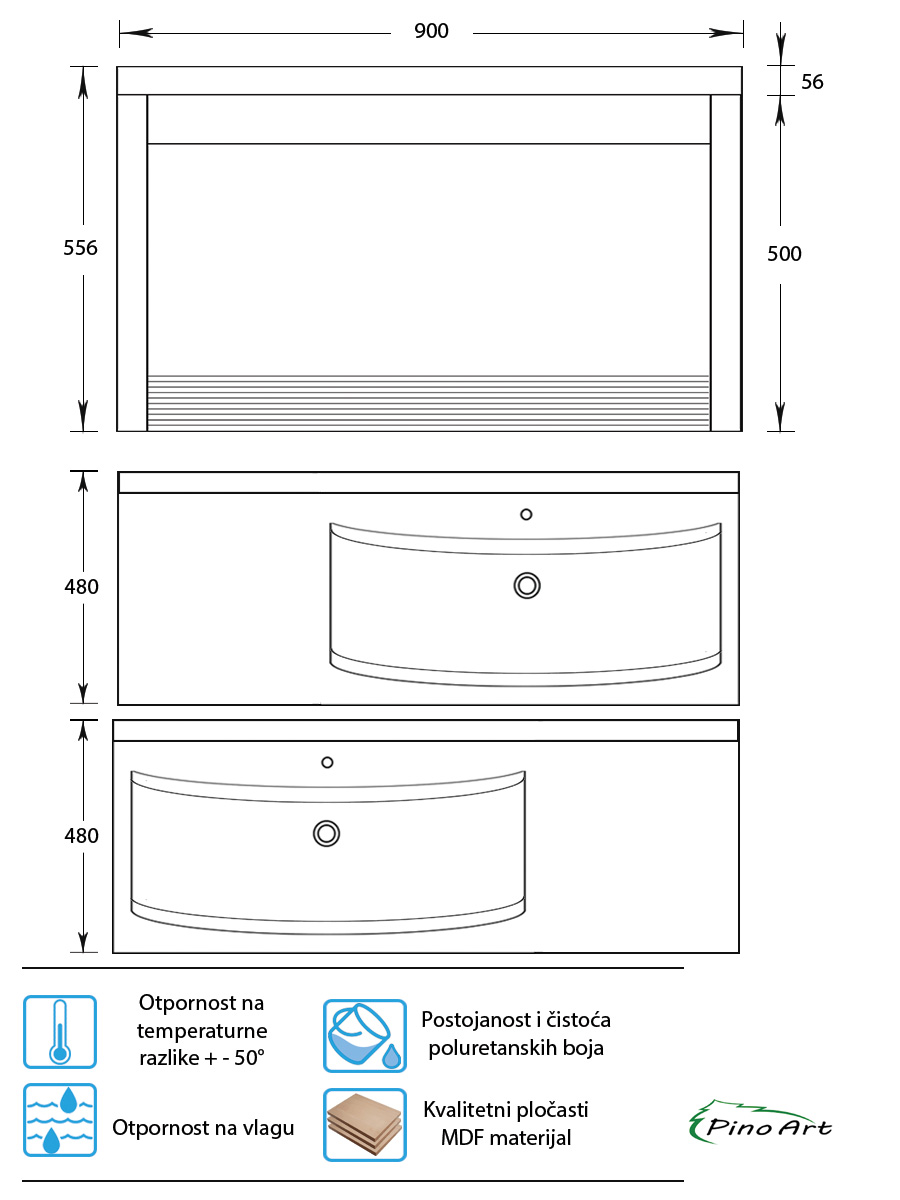 900

56

556

500

480

480

Otpornost na temperaturne razlike + - 50°

Postojanost i čistoća poluretanskih boja

Otpornost na vlagu

Kvalitetni pločasti MDF materijal

Pino Art