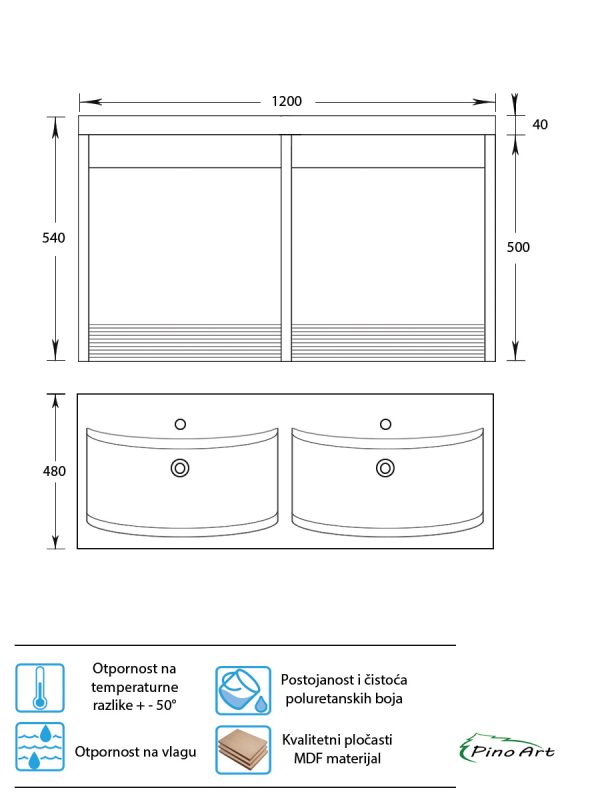 1200

40

540

500

480

Otpornost na temperaturne razlike + - 50°

Postojanost i čistoća poluretanskih boja

Otpornost na vlagu

Kvalitetni pločasti MDF materijal

Pino Art