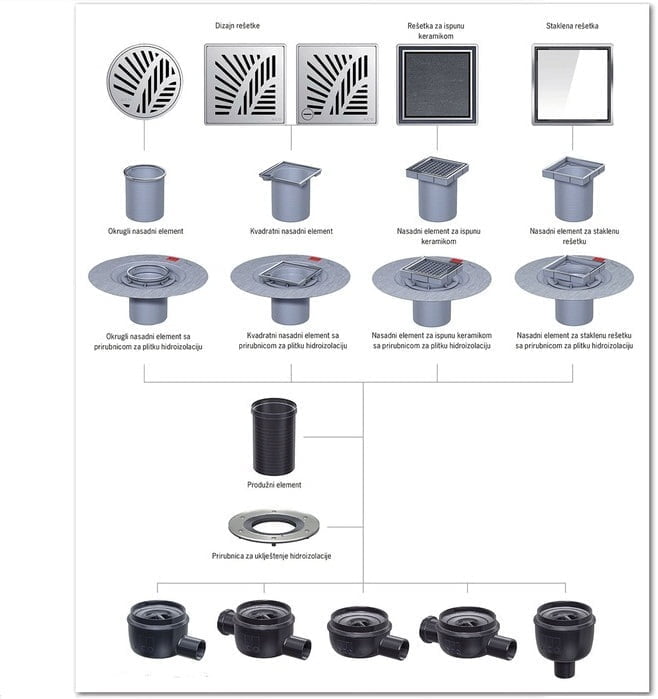 Dizajn rešetke

Rešetka za ispunu keramikom

Staklena rešetka

Okrugli nasadni element

Kvadratni nasadni element

Nasadni element za ispunu keramikom

Nasadni element za staklenu rešetku

Okrugli nasadni element sa prirubnicom za plitku hidroizolaciju

Kvadratni nasadni element sa prirubnicom za plitku hidroizolaciju

Nasadni element za ispunu keramikom sa prirubnicom za plitku hidroizolaciju

Nasadni element za staklenu rešetku sa prirubnicom za plitku hidroizolaciju

Produžni element

Prirubnica za uklještenje hidroizolacije